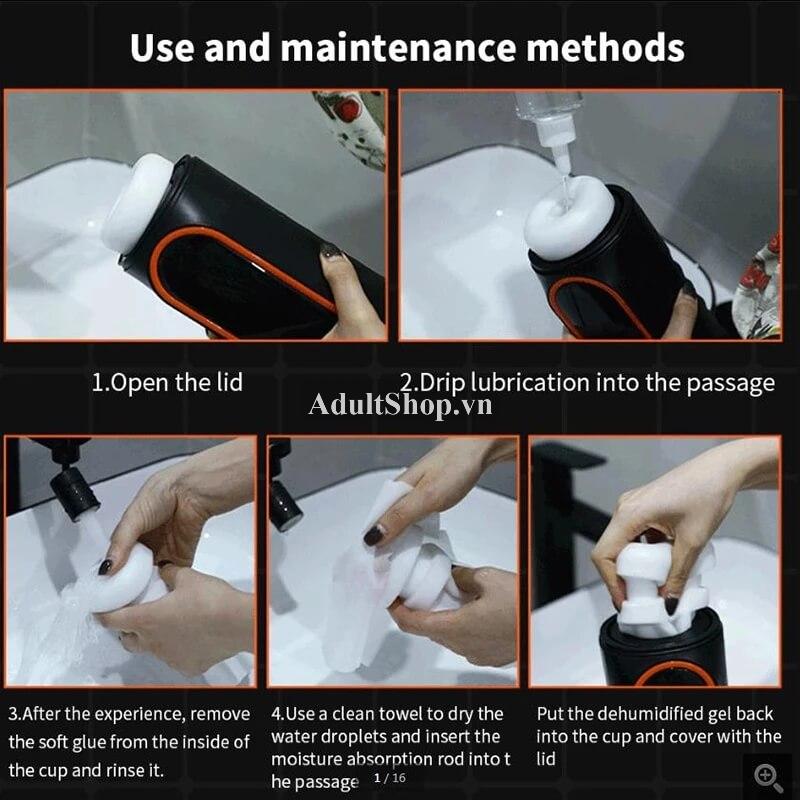 Use and maintenance methods

1.Open the lid

2.Drip lubrication into the passage

AdultShop.vn

3.After the experience, remove the soft glue from the inside of the cup and rinse it.

4.Use a clean towel to dry the water droplets and insert the moisture absorption rod into t he passage

Put the dehumidified gel back into the cup and cover with the lid

1 / 16